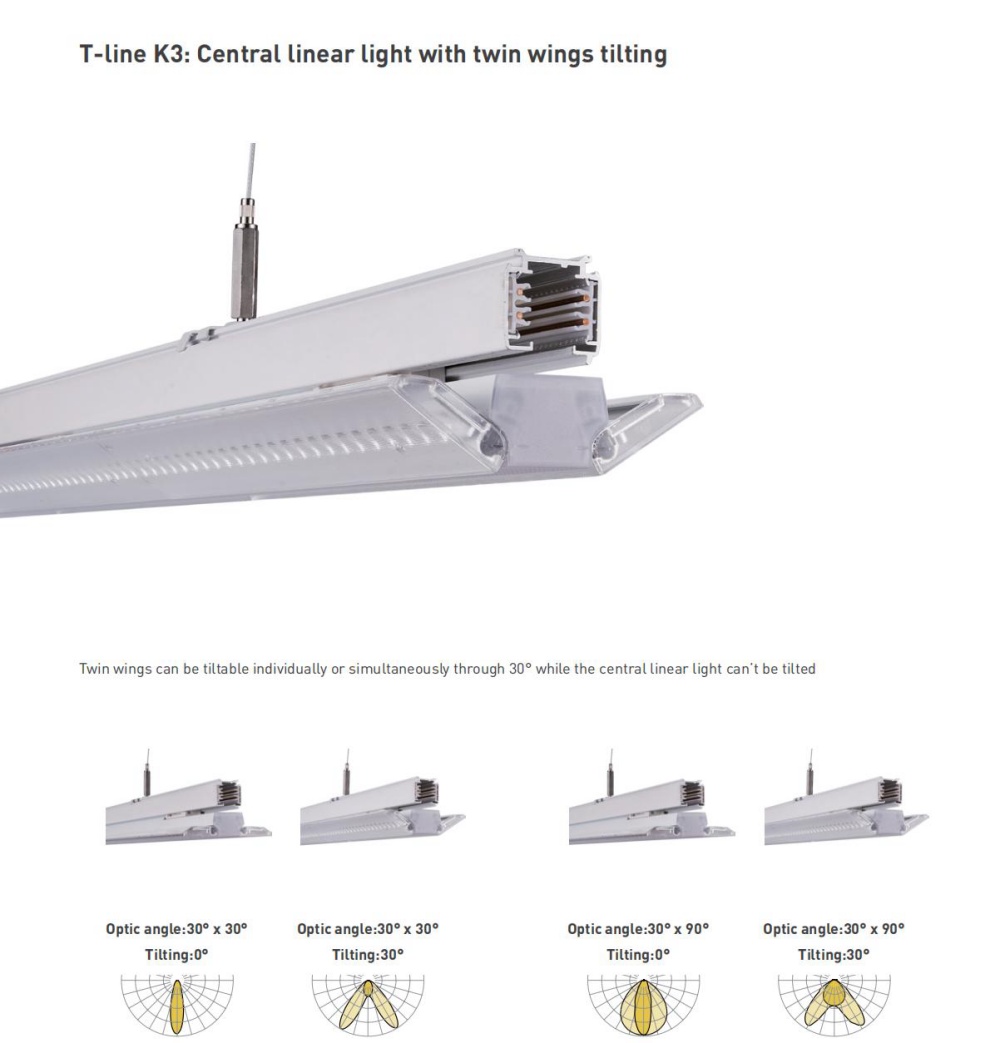 T-line K3: Central linear light with twin wings tilting

Twin wings can be tiltable individually or simultaneously through 30° while the central linear light can't be tilted

Optic angle:30° x 30°
Tilting:0°

Optic angle:30° x 30°
Tilting:30°

Optic angle:30° x 90°
Tilting:0°

Optic angle:30° x 90°
Tilting:30°