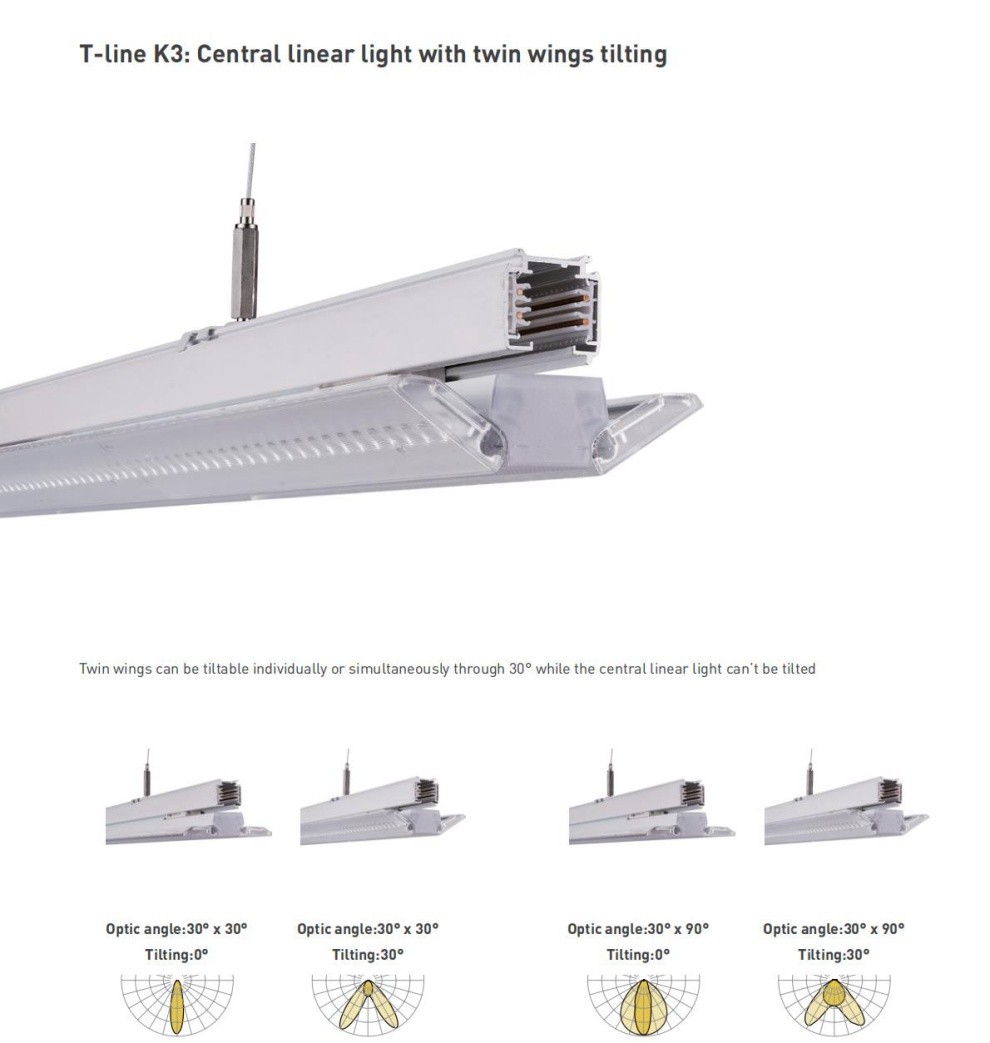 T-line K3: Central linear light with twin wings tilting

Twin wings can be tiltable individually or simultaneously through 30° while the central linear light can't be tilted

Optic angle:30° x 30°
Tilting:0°

Optic angle:30° x 30°
Tilting:30°

Optic angle:30° x 90°
Tilting:0°

Optic angle:30° x 90°
Tilting:30°